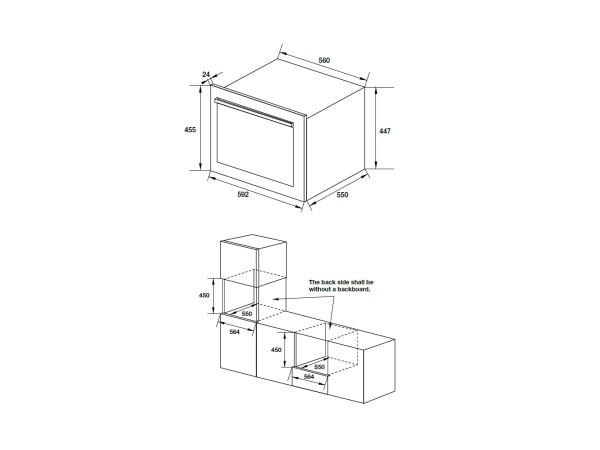 560

24

455

447

592

550

The back side shall be without a backboard.

450

550

564

450

550

564